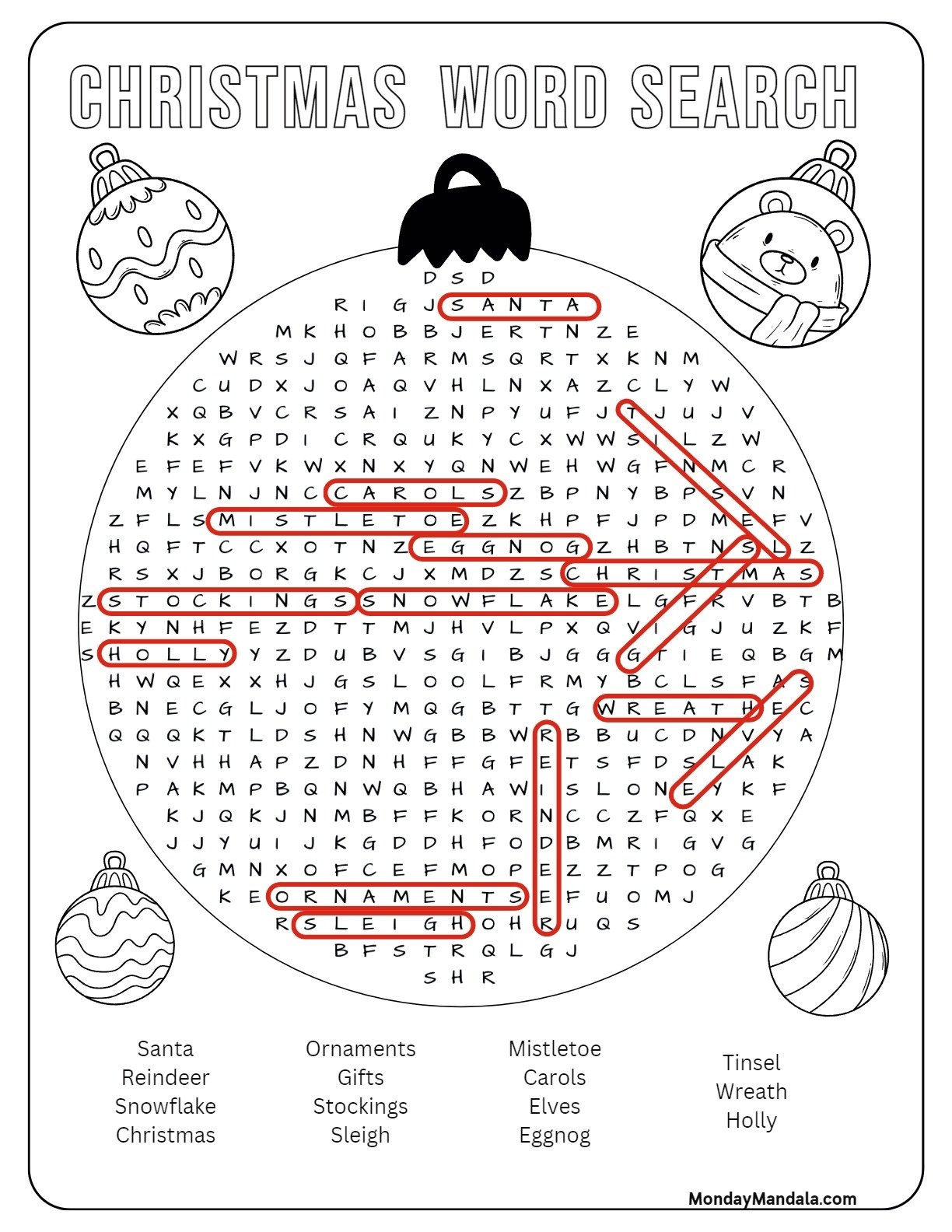 CHRISTMAS WORD SEARCH

D S D
R I G J S A N T A
M K H O B B J E R T N Z E
W R S J Q F A R M S Q R T X K N M
C U D X J O A Q V H L N X A Z C L Y W
X Q B V C R S A I Z N P Y U F J T J U J V
K X G P D I C R Q U K Y C X W W S I L Z W
E F E F V K W X N X Y Q N W E H W G F N M C R
M Y L N J N C C A R O L S Z B P N Y B P S V N
Z F L S M I S T L E T O E Z K H P F J P D M E F V
H Q F T C C X O T N Z E G G N O G Z H B T N S L Z
R S X J B O R G K C J X M D Z S C H R I S T M A S
Z S T O C K I N G S S N O W F L A K E L G F R V B T B
E K Y N H F E Z D T T M J H V L P X Q V I G J U Z K F
S H O L L Y Y Z D U B V S G I B J G G G T I E Q B G M
H W Q E X X H J G S L O O L F R M Y B C L S F A S
B N E C G L J O F Y M Q G B T T G W R E A T H E C
Q Q Q K T L D S H N W G B B W R B B U C D N V Y A
N V H H A P Z D N H F F G F E T S F D S L A K
P A K M P B Q N W Q B H A W I S L O N E Y K F
K J Q K J N M B F F K O R N C C Z F Q X E
J J Y U I J K G D D H F O D B M R I G V G
G M N X O F C E F M O P E Z Z T P O G
K E O R N A M E N T S E F U O M J
R S L E I G H O H R U Q S
B F S T R Q L G J
S H R

Santa
Reindeer
Snowflake
Christmas

Ornaments
Gifts
Stockings
Sleigh

Mistletoe
Carols
Elves
Eggnog

Tinsel
Wreath
Holly

MondayMandala.com